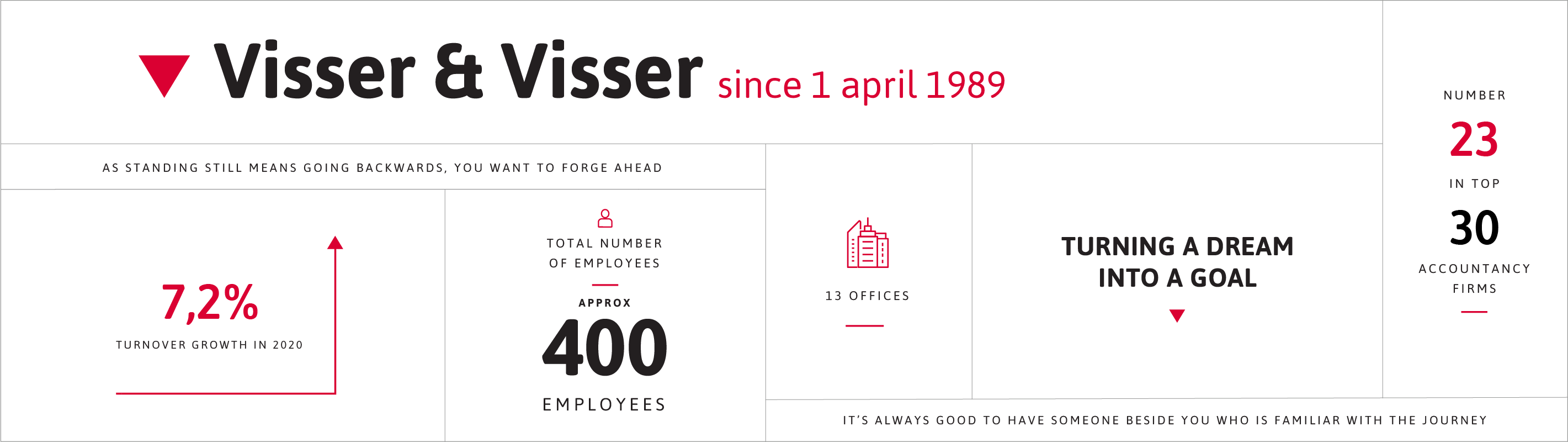 Visser & Visser since 1 april 1989

AS STANDING STILL MEANS GOING BACKWARDS, YOU WANT TO FORGE AHEAD

7,2%
TURNOVER GROWTH IN 2020

TOTAL NUMBER OF EMPLOYEES
APPROX
400
EMPLOYEES

13 OFFICES

TURNING A DREAM INTO A GOAL

NUMBER
23
IN TOP
30
ACCOUNTANCY FIRMS

IT'S ALWAYS GOOD TO HAVE SOMEONE BESIDE YOU WHO IS FAMILIAR WITH THE JOURNEY