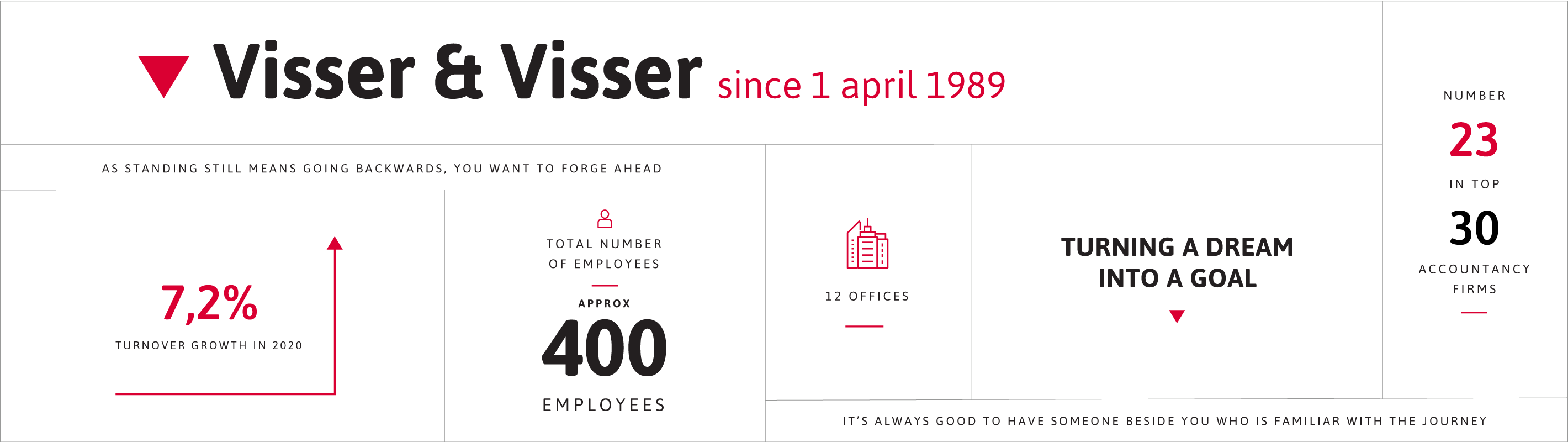 Visser & Visser since 1 april 1989

AS STANDING STILL MEANS GOING BACKWARDS, YOU WANT TO FORGE AHEAD

7,2%

TURNOVER GROWTH IN 2020

TOTAL NUMBER OF EMPLOYEES

APPROX

400

EMPLOYEES

12 OFFICES

TURNING A DREAM INTO A GOAL

NUMBER

23

IN TOP

30

ACCOUNTANCY FIRMS

IT'S ALWAYS GOOD TO HAVE SOMEONE BESIDE YOU WHO IS FAMILIAR WITH THE JOURNEY