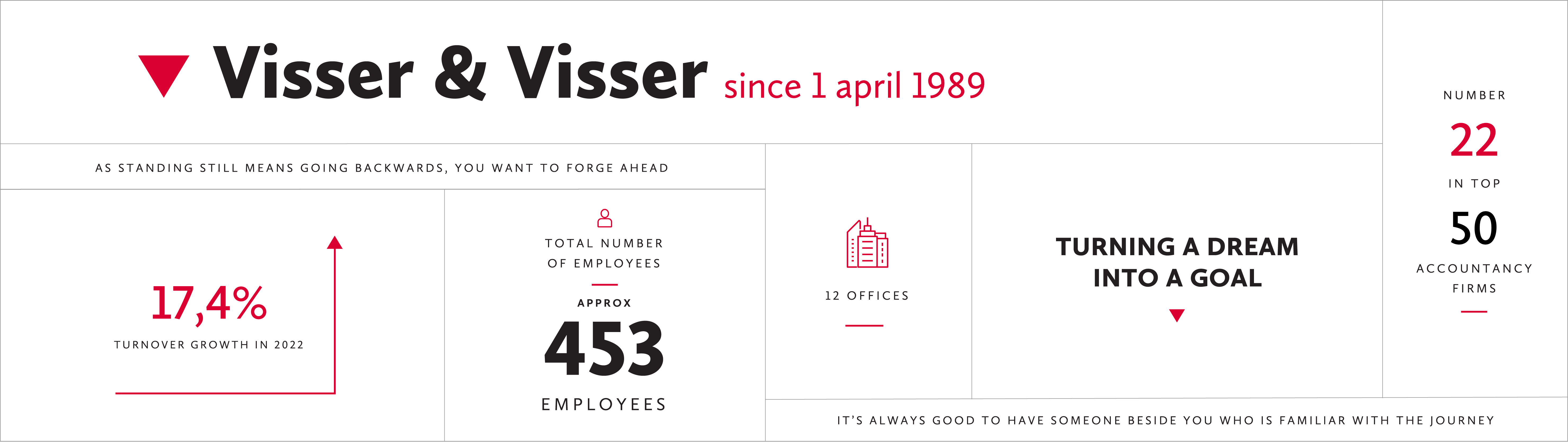 Visser & Visser since 1 april 1989

AS STANDING STILL MEANS GOING BACKWARDS, YOU WANT TO FORGE AHEAD

17,4%
TURNOVER GROWTH IN 2022

TOTAL NUMBER OF EMPLOYEES
APPROX
453
EMPLOYEES

12 OFFICES

TURNING A DREAM INTO A GOAL

NUMBER
22
IN TOP
50
ACCOUNTANCY FIRMS

IT'S ALWAYS GOOD TO HAVE SOMEONE BESIDE YOU WHO IS FAMILIAR WITH THE JOURNEY